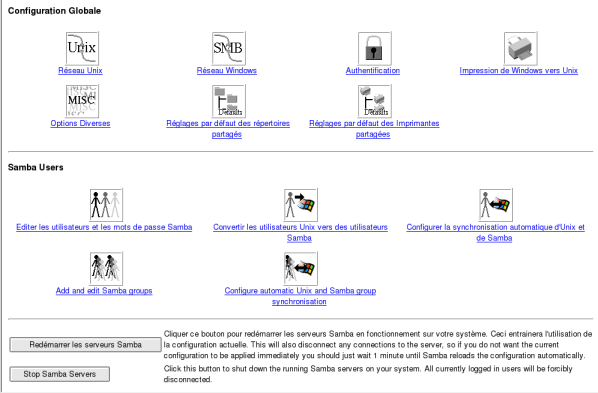 Configuration Globale

Unix
Réseau Unix

SMB
Réseau Windows

Authentification

Impression de Windows vers Unix

MISC
Options Diverses

Defaults
Réglages par défaut des répertoires partagés

Defaults
Réglages par défaut des Imprimantes partagées

Samba Users

Editer les utilisateurs et les mots de passe Samba

Convertir les utilisateurs Unix vers des utilisateurs Samba

Configurer la synchronisation automatique d'Unix et de Samba

Add and edit Samba groups

Configure automatic Unix and Samba group synchronisation

Redémarrer les serveurs Samba

Cliquer ce bouton pour redémarrer les serveurs Samba en fonctionnement sur votre système. Ceci entrainera l'utilisation de la configuration actuelle. This will also disconnect any connections to the server, so if you do not want the current configuration to be applied immediately you should just wait 1 minute until Samba reloads the configuration automatically.

Stop Samba Servers

Click this button to shut down the running Samba servers on your system. All currently logged in users will be forcibly disconnected.